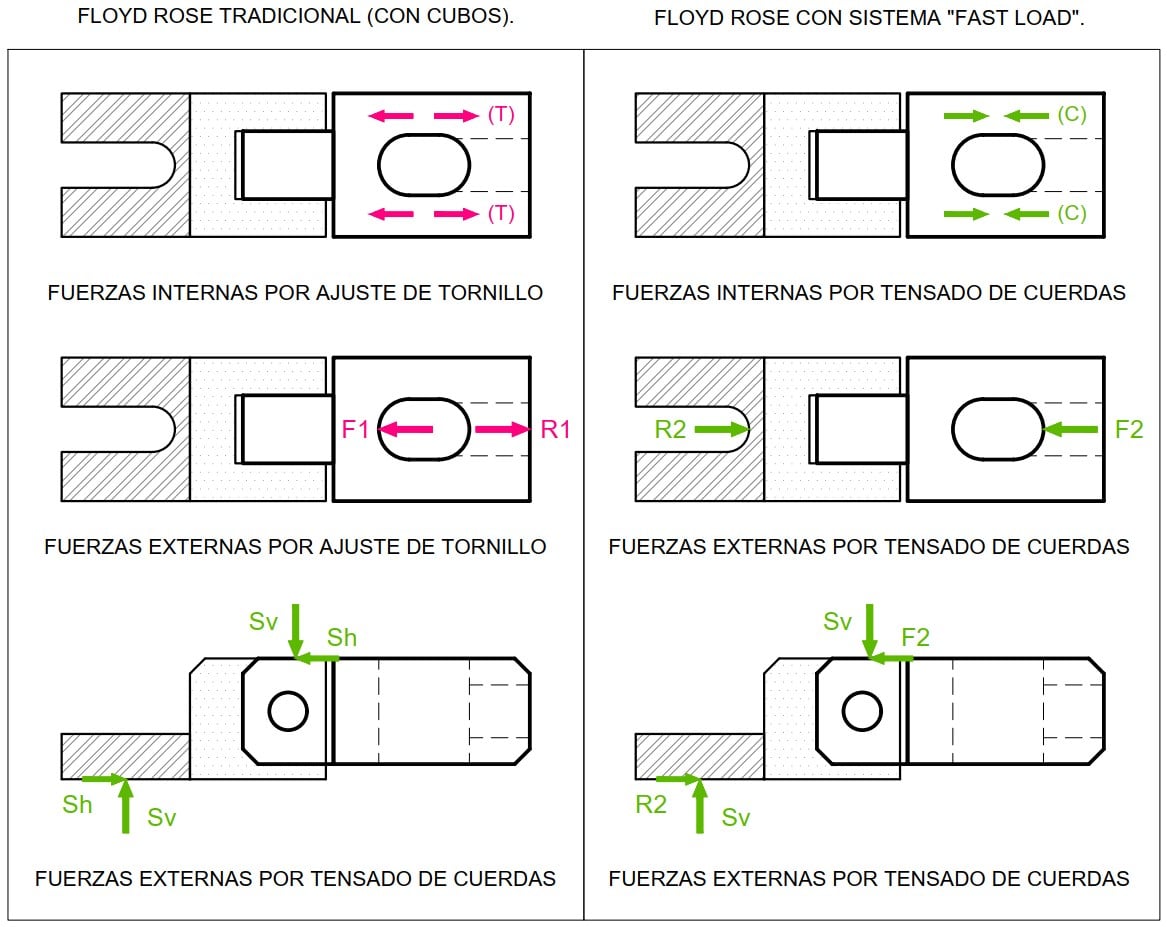 FLOYD ROSE TRADICIONAL (CON CUBOS).

(T)

(T)

FUERZAS INTERNAS POR AJUSTE DE TORNILLO

F1

R1

FUERZAS EXTERNAS POR AJUSTE DE TORNILLO

Sv

Sh

Sh

Sv

FUERZAS EXTERNAS POR TENSADO DE CUERDAS

FLOYD ROSE CON SISTEMA "FAST LOAD".

(C)

(C)

FUERZAS INTERNAS POR TENSADO DE CUERDAS

R2

F2

FUERZAS EXTERNAS POR TENSADO DE CUERDAS

Sv

F2

R2

Sv

FUERZAS EXTERNAS POR TENSADO DE CUERDAS